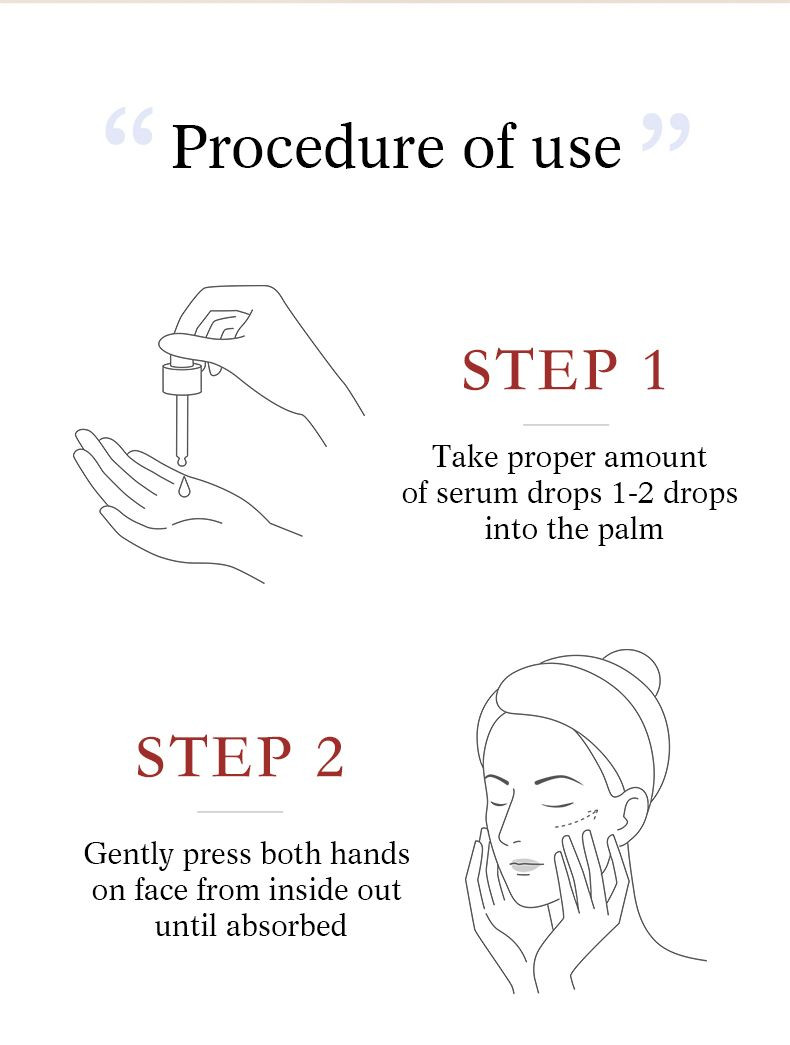 “ Procedure of use ”

STEP 1

Take proper amount of serum drops 1-2 drops into the palm

STEP 2

Gently press both hands on face from inside out until absorbed