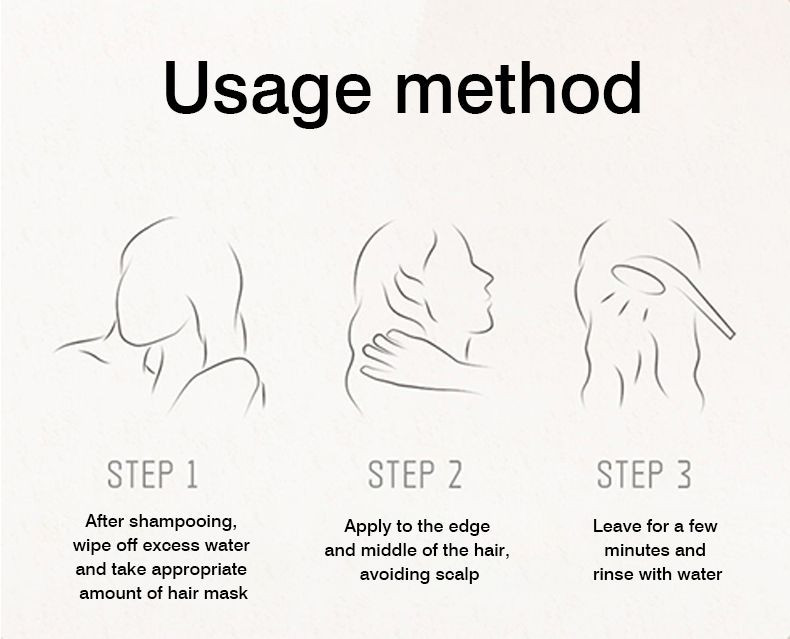 Usage method

STEP 1

After shampooing, wipe off excess water and take appropriate amount of hair mask

STEP 2

Apply to the edge and middle of the hair, avoiding scalp

STEP 3

Leave for a few minutes and rinse with water