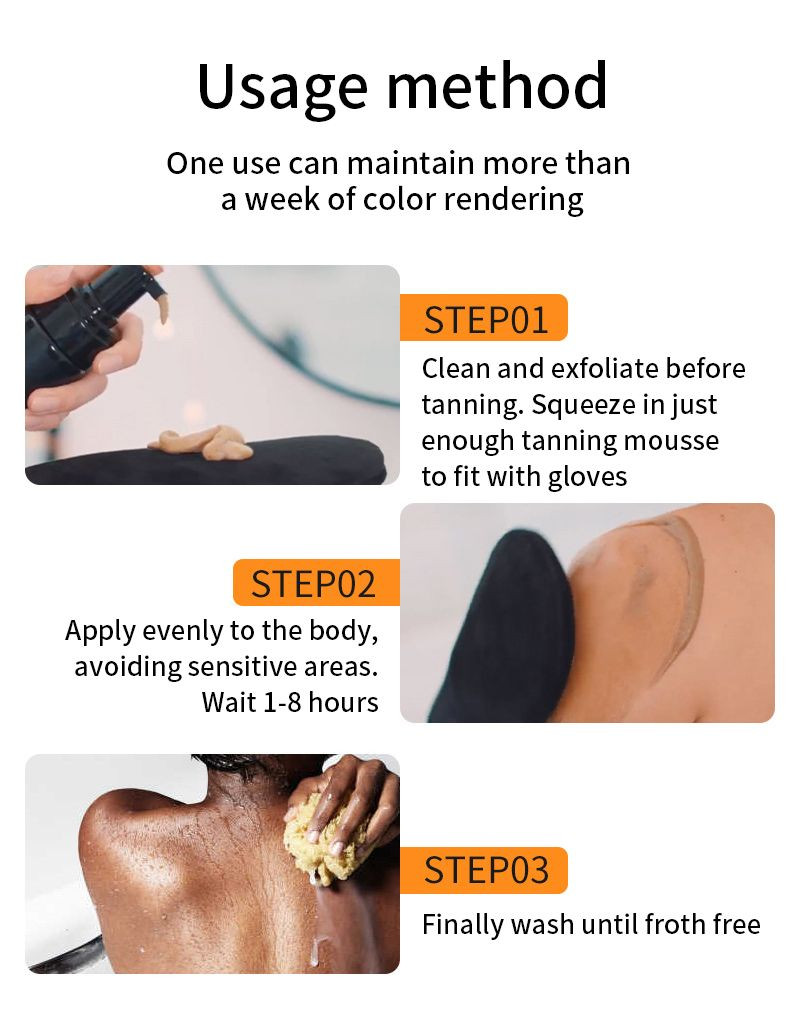 Usage method

One use can maintain more than a week of color rendering

STEP01

Clean and exfoliate before tanning. Squeeze in just enough tanning mousse to fit with gloves

STEP02

Apply evenly to the body, avoiding sensitive areas. Wait 1-8 hours

STEP03

Finally wash until froth free