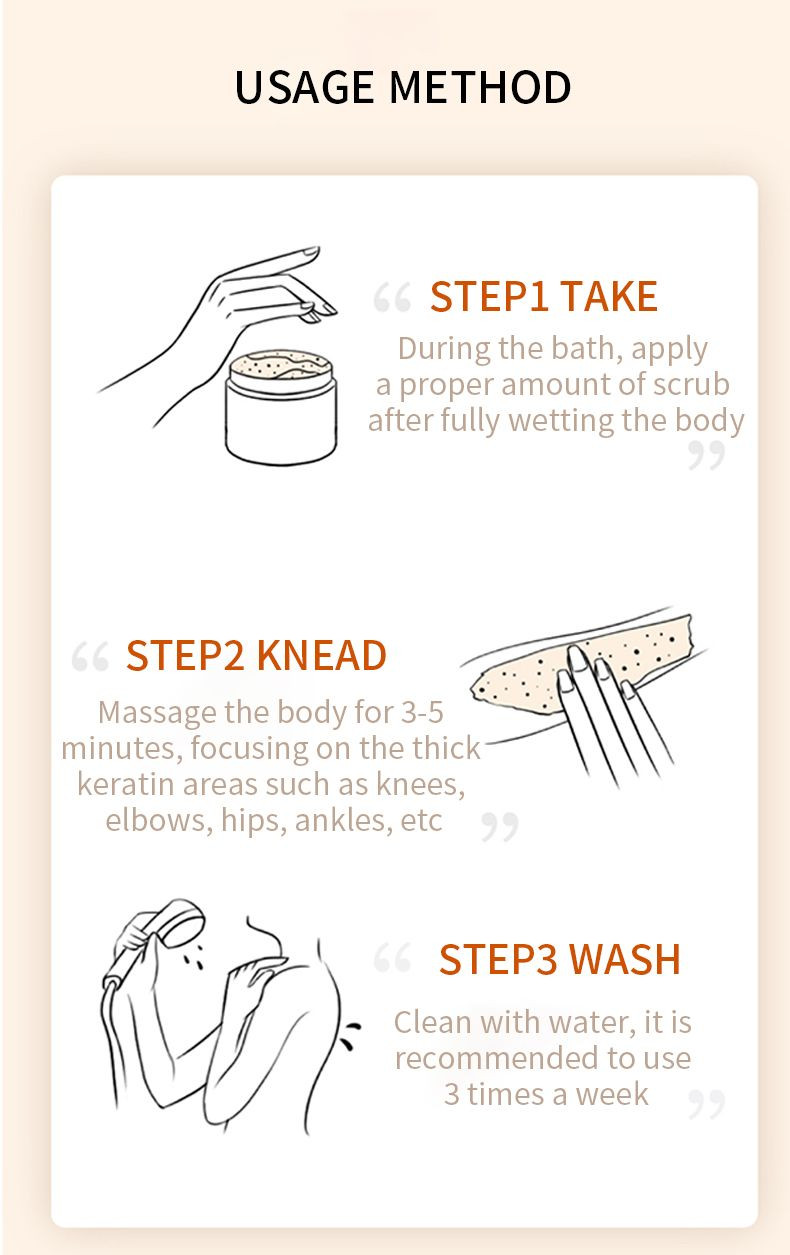 USAGE METHOD

“ STEP1 TAKE

During the bath, apply a proper amount of scrub after fully wetting the body ”

“ STEP2 KNEAD

Massage the body for 3-5 minutes, focusing on the thick keratin areas such as knees, elbows, hips, ankles, etc ”

“ STEP3 WASH

Clean with water, it is recommended to use 3 times a week ”